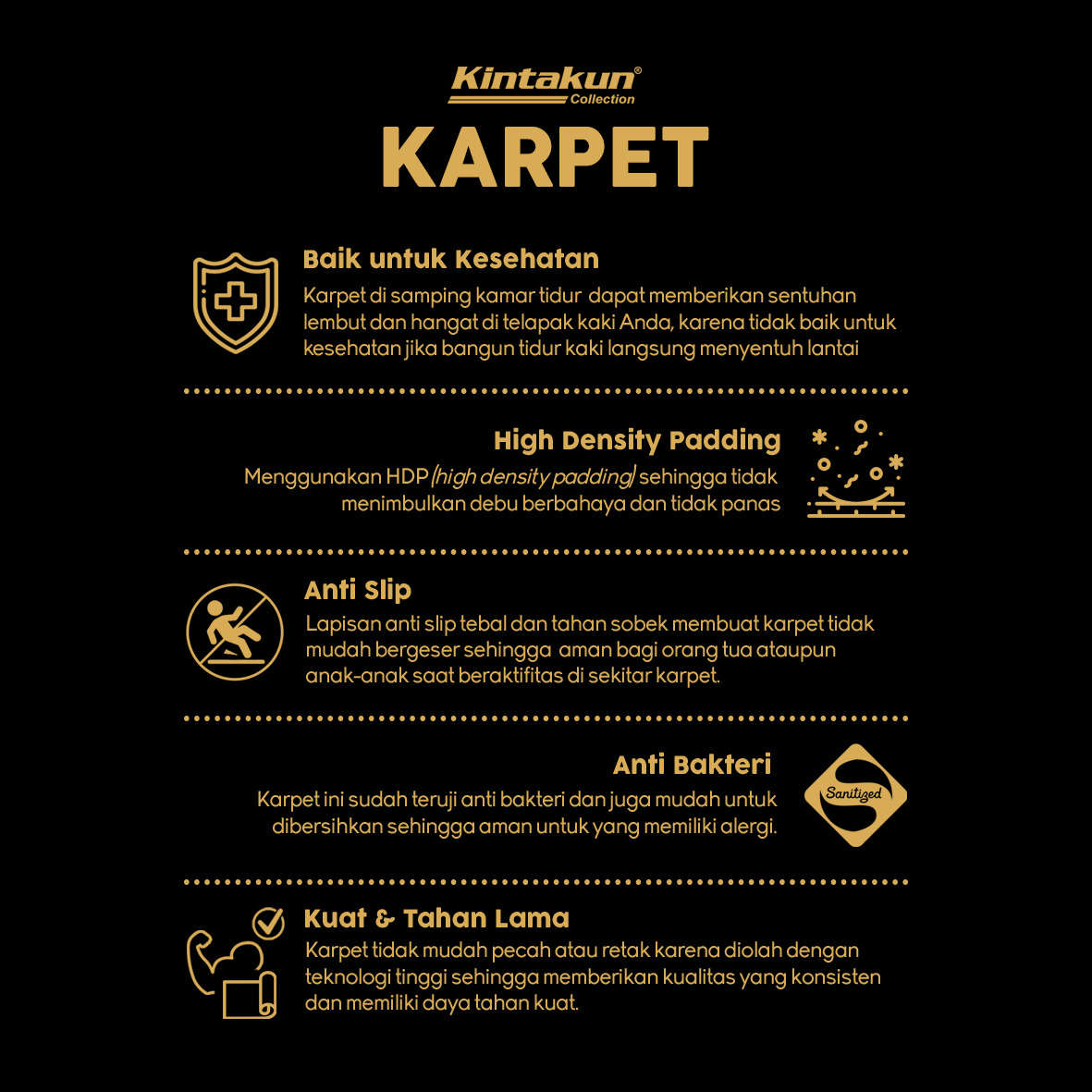 Kintakun®
Collection

KARPET

Baik untuk Kesehatan
Karpet di samping kamar tidur dapat memberikan sentuhan lembut dan hangat di telapak kaki Anda, karena tidak baik untuk kesehatan jika bangun tidur kaki langsung menyentuh lantai

High Density Padding
Menggunakan HDP (high density padding) sehingga tidak menimbulkan debu berbahaya dan tidak panas

Anti Slip
Lapisan anti slip tebal dan tahan sobek membuat karpet tidak mudah bergeser sehingga aman bagi orang tua ataupun anak-anak saat beraktifitas di sekitar karpet.

Anti Bakteri
Karpet ini sudah teruji anti bakteri dan juga mudah untuk dibersihkan sehingga aman untuk yang memiliki alergi.

Sanitized

Kuat & Tahan Lama
Karpet tidak mudah pecah atau retak karena diolah dengan teknologi tinggi sehingga memberikan kualitas yang konsisten dan memiliki daya tahan kuat.